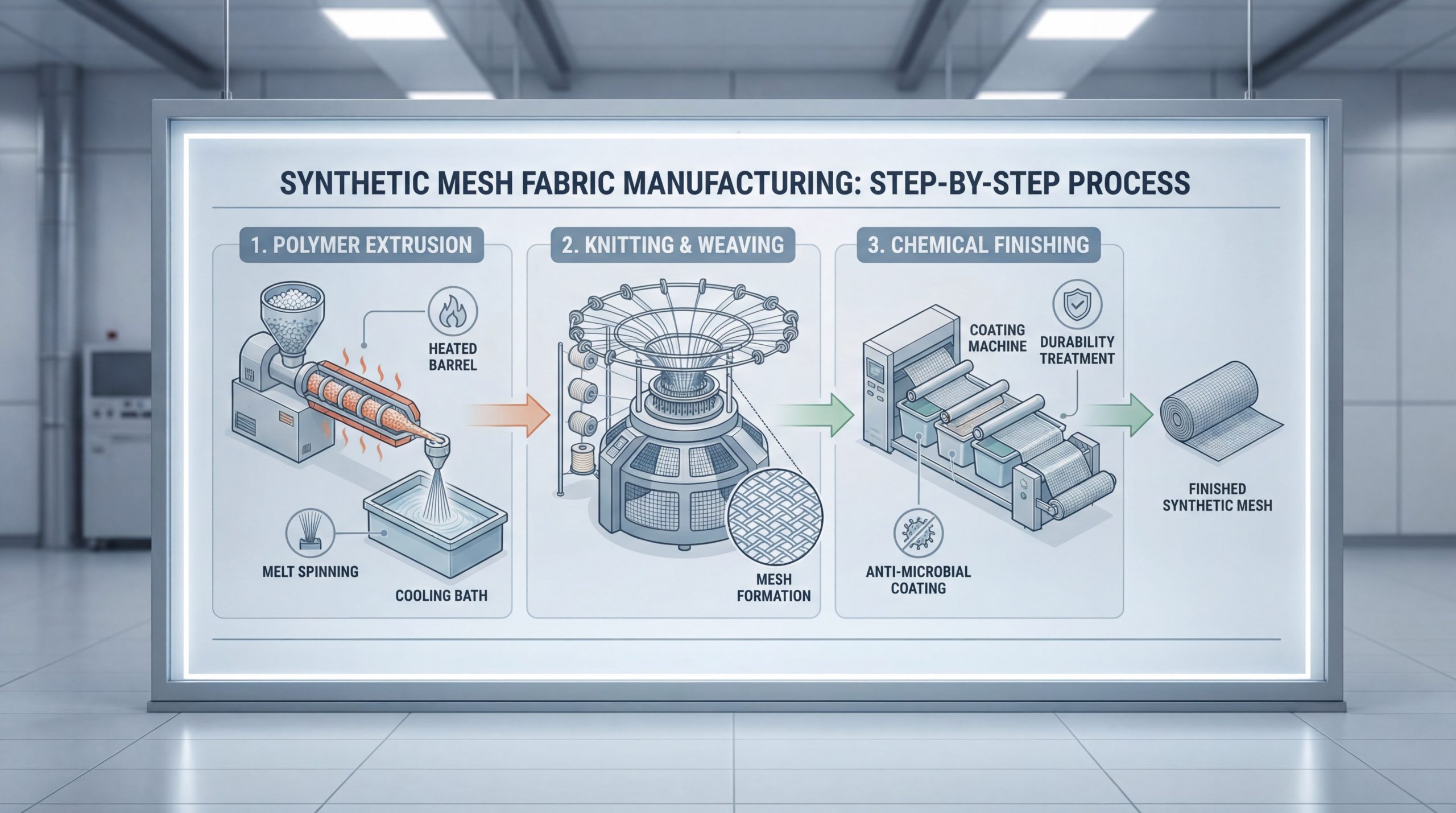 SYNTHETIC MESH FABRIC MANUFACTURING: STEP-BY-STEP PROCESS

1. POLYMER EXTRUSION

HEATED BARREL

MELT SPINNING

COOLING BATH

2. KNITTING & WEAVING

MESH FORMATION

3. CHEMICAL FINISHING

COATING MACHINE

DURABILITY TREATMENT

ANTI-MICROBIAL COATING

FINISHED SYNTHETIC MESH