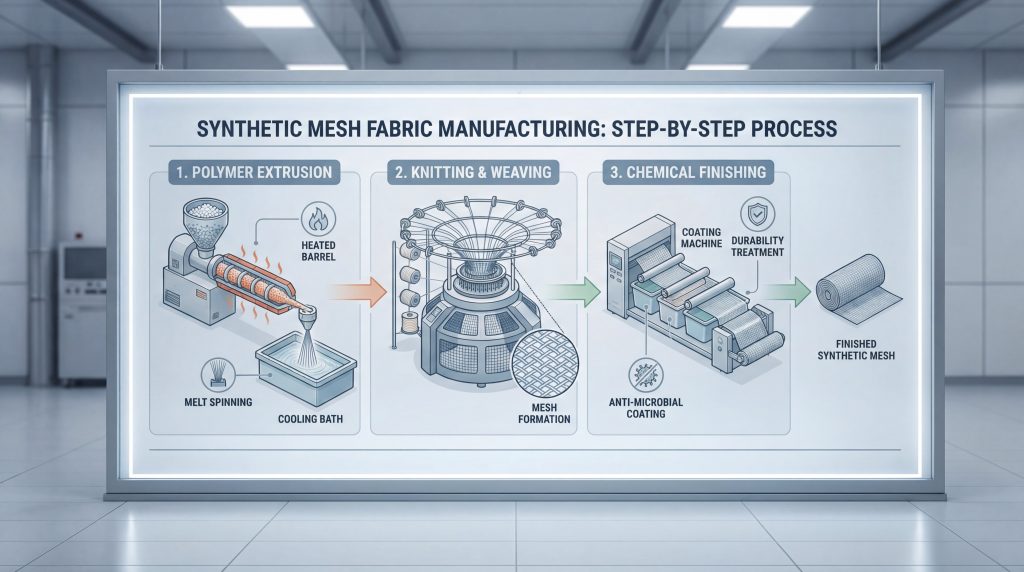 SYNTHETIC MESH FABRIC MANUFACTURING: STEP-BY-STEP PROCESS

1. POLYMER EXTRUSION

HEATED BARREL

MELT SPINNING

COOLING BATH

2. KNITTING & WEAVING

MESH FORMATION

3. CHEMICAL FINISHING

COATING MACHINE

DURABILITY TREATMENT

ANTI-MICROBIAL COATING

FINISHED SYNTHETIC MESH