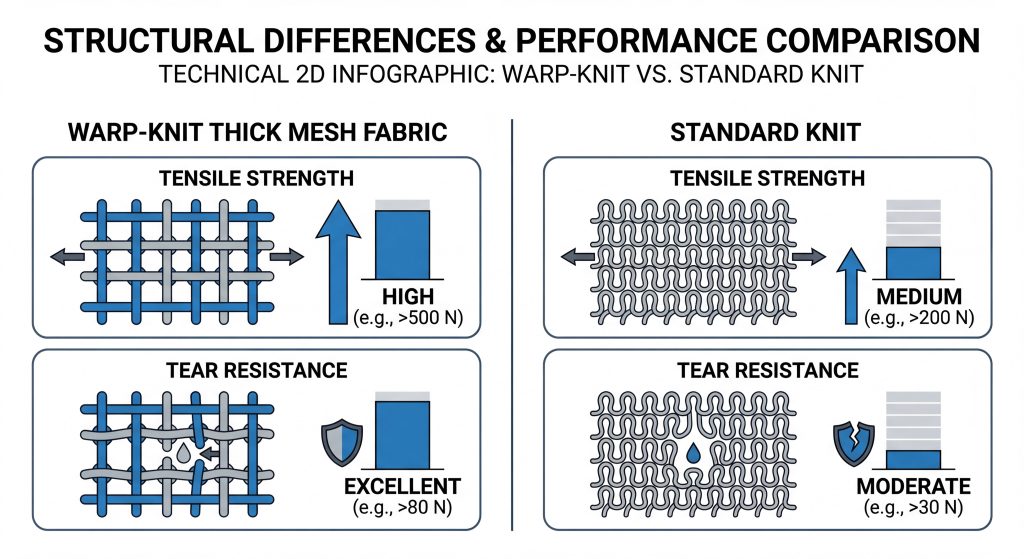 STRUCTURAL DIFFERENCES & PERFORMANCE COMPARISON
TECHNICAL 2D INFOGRAPHIC: WARP-KNIT VS. STANDARD KNIT

WARP-KNIT THICK MESH FABRIC

TENSILE STRENGTH

HIGH
(e.g., >500 N)

TEAR RESISTANCE

EXCELLENT
(e.g., >80 N)

STANDARD KNIT

TENSILE STRENGTH

MEDIUM
(e.g., >200 N)

TEAR RESISTANCE

MODERATE
(e.g., >30 N)